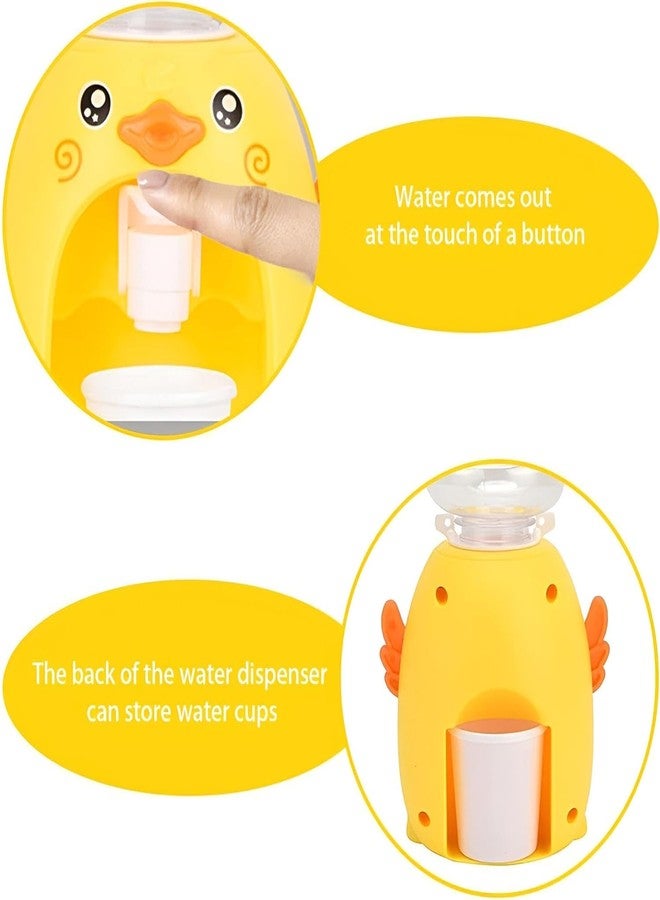 Water comes out at the touch of a button

The back of the water dispenser can store water cups